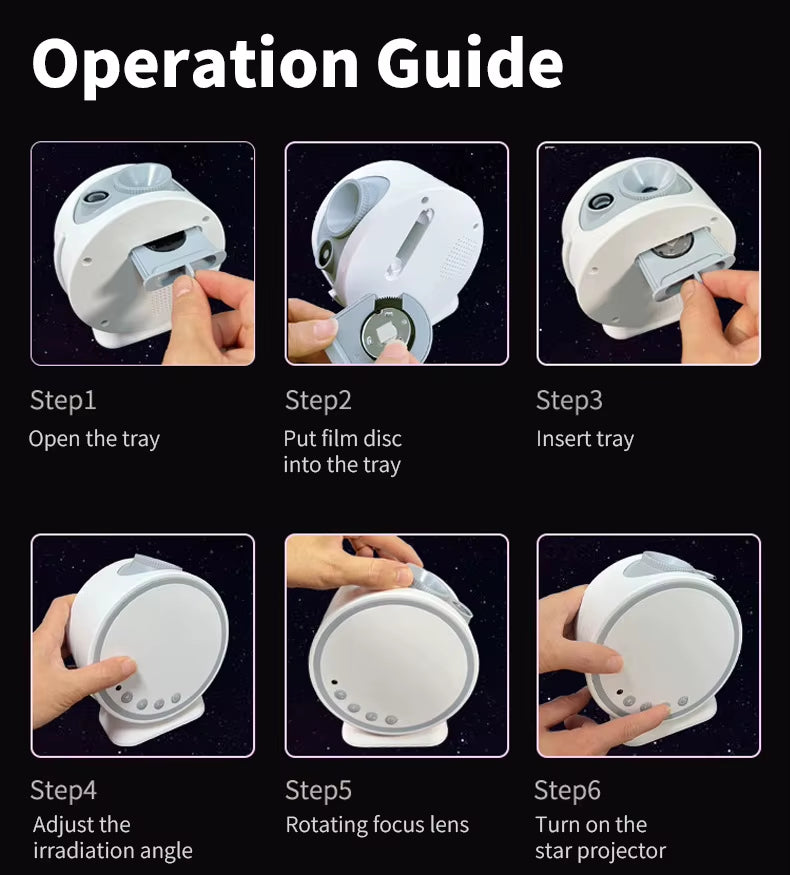 Operation Guide

Step1
Open the tray

Step2
Put film disc into the tray

Step3
Insert tray

Step4
Adjust the irradiation angle

Step5
Rotating focus lens

Step6
Turn on the star projector